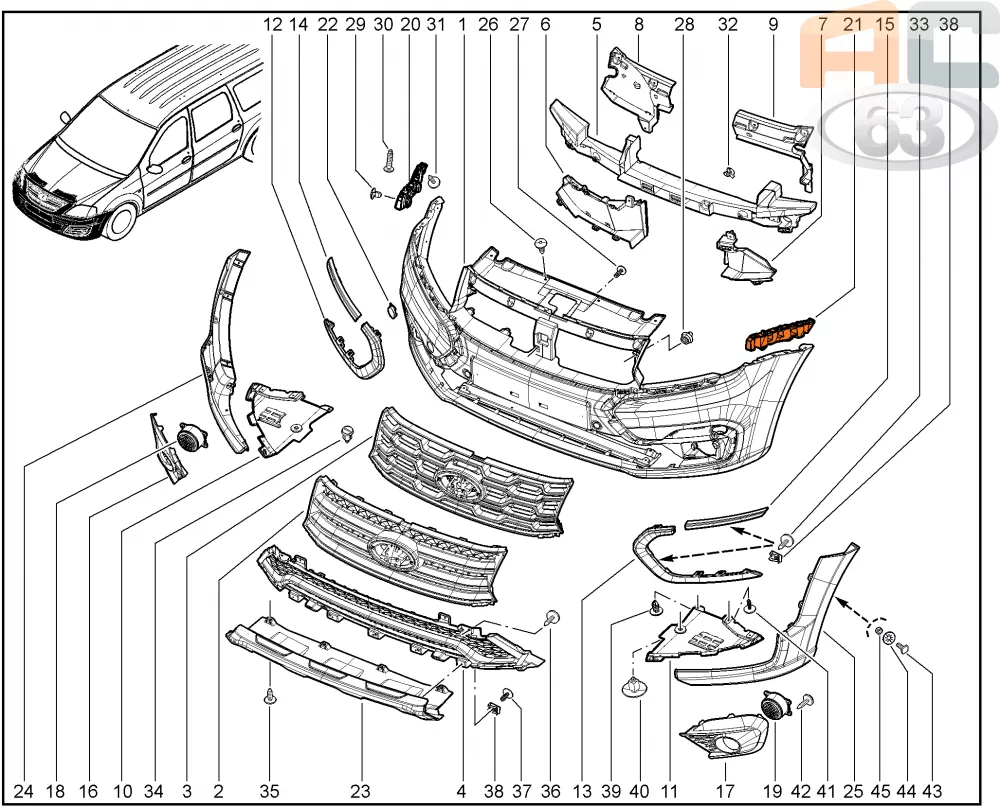 12 14 22 29 30 20 31 1 26 27 6 5 8 28 32 9 7 21 15 33 38

AC 63

24 18 16 10 34 3 2 35 23 4 38 37 36 13 39 40 11 17 19 42 41 25 45 44 43