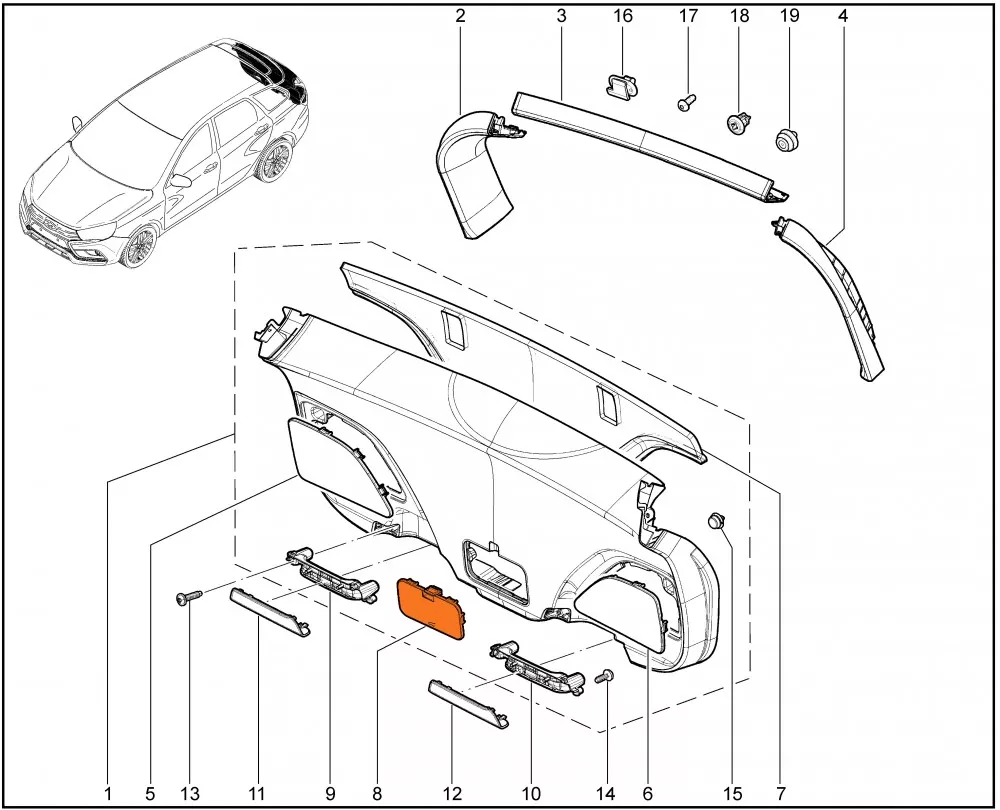 2 3 16 17 18 19 4

1 5 13 11 9 8 12 10 14 6 15 7