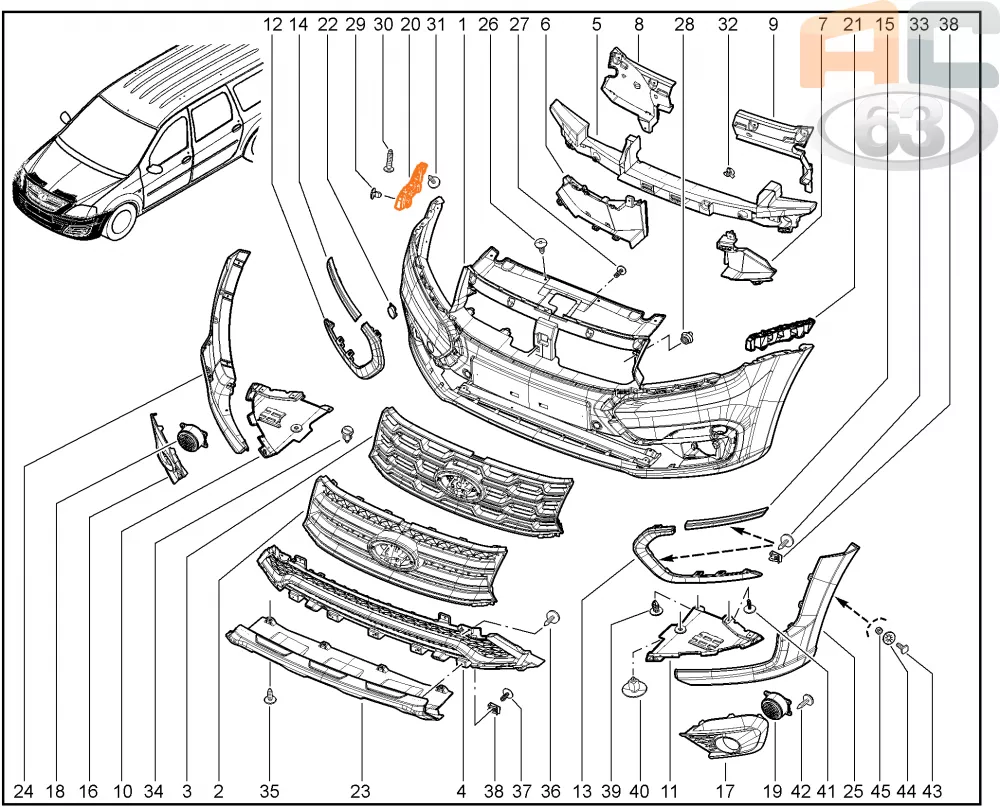 12 14 22 29 30 20 31 1 26 27 6 5 8 28 32 9 7 21 15 33 38

AC 63

24 18 16 10 34 3 2 35 23 4 38 37 36 13 39 40 11 17 19 42 41 25 45 44 43