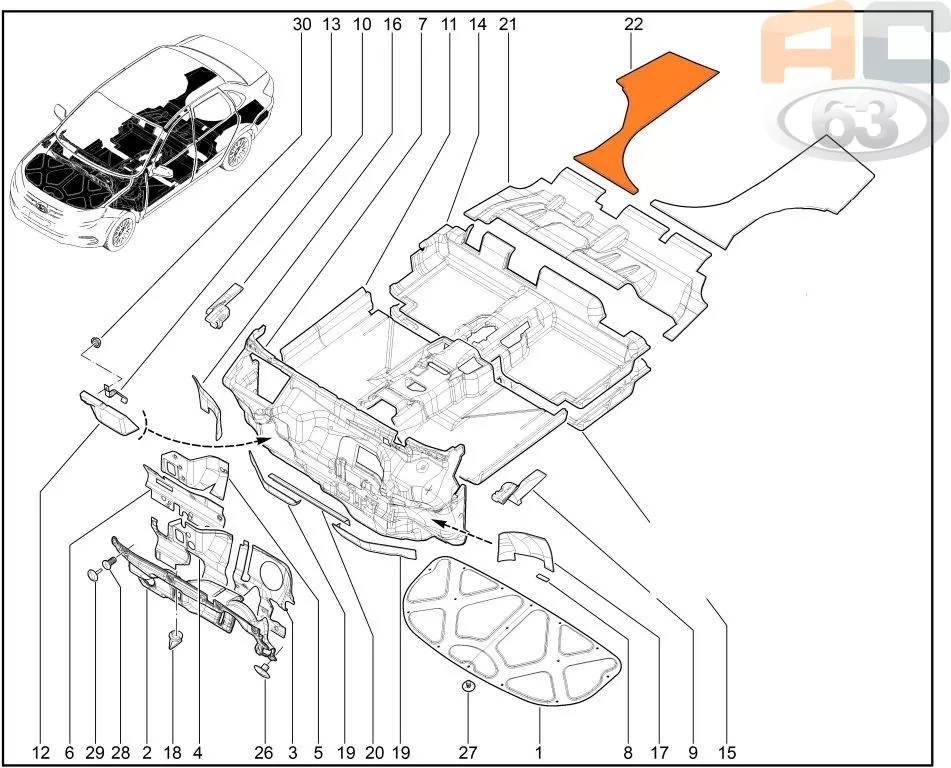 30 13 10 16 7 11 14 21

22

AC
63

12 6 29 28 2 18 4

26 3 5 19 20 19

27 1 8 17 9 15