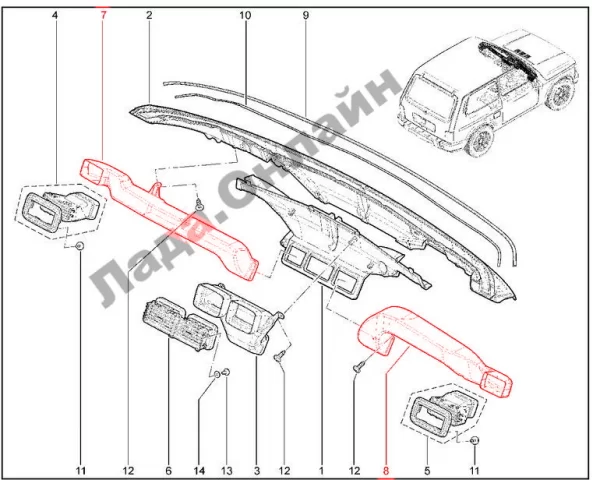 4
7
2
10
9
Лада.Онлайн
11
12
6
14
13
3
12
1
12
8
5
11