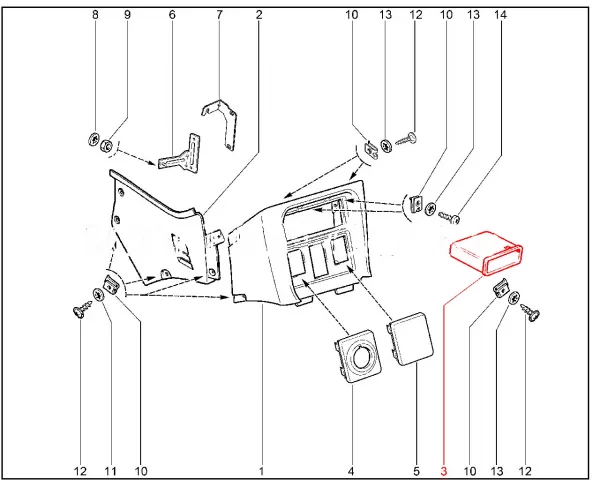 8 9 6 7 2 10 13 12 10 13 14

12 11 10 1 4 5 3 10 13 12