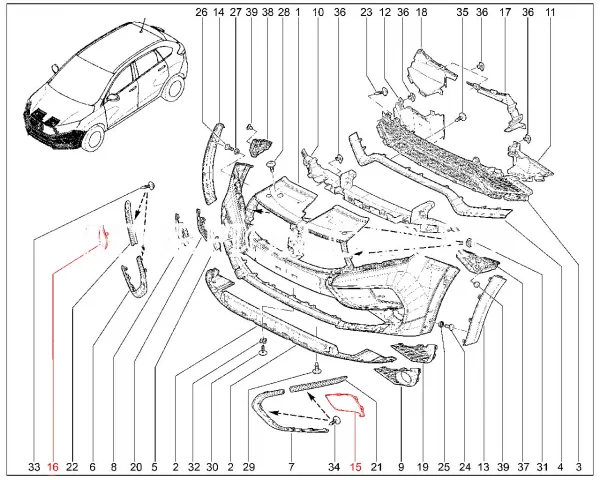 26 14 27 39 38 28 1 10 36 23 12 36 18 35 36 17 36 11

33 16 22 6 8 20 5 2 32 30 2 29 7 34 15 21 9 19 25 24 13 39 37 31 4 3