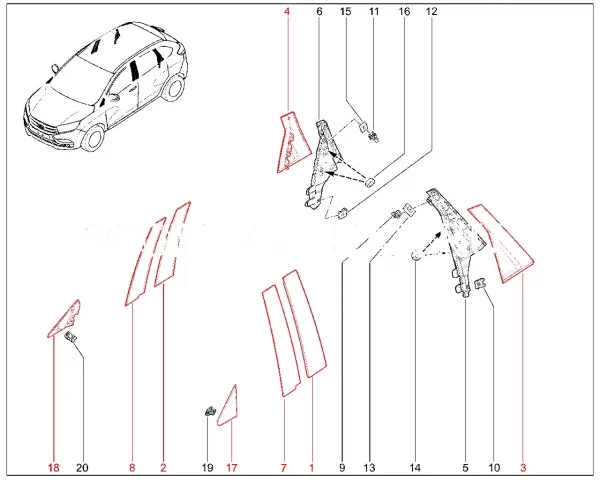 4 6 15 11 16 12

18 20 8 2 19 17 7 1 9 13 14 5 10 3