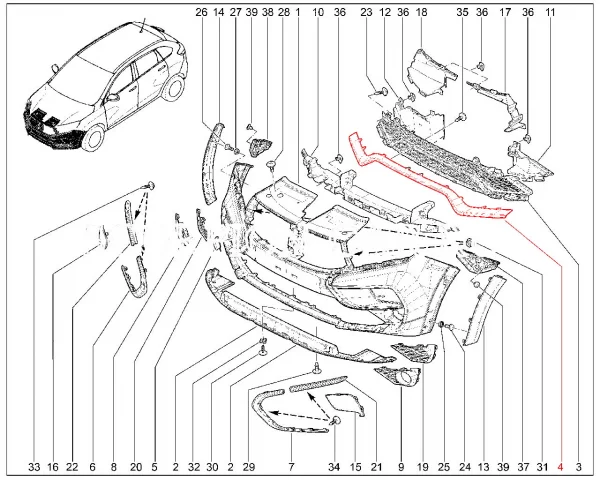 26 14 27 39 38 28 1 10 36 23 12 36 18 35 36 17 36 11

33 16 22 6 8 20 5 2 32 30 2 29 7 34 15 21 9 19 25 24 13 39 37 31 4 3