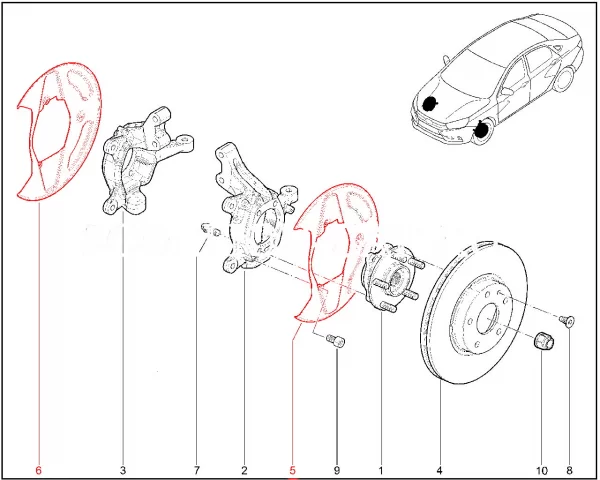 6 3 7 2 5 9 1 4 10 8