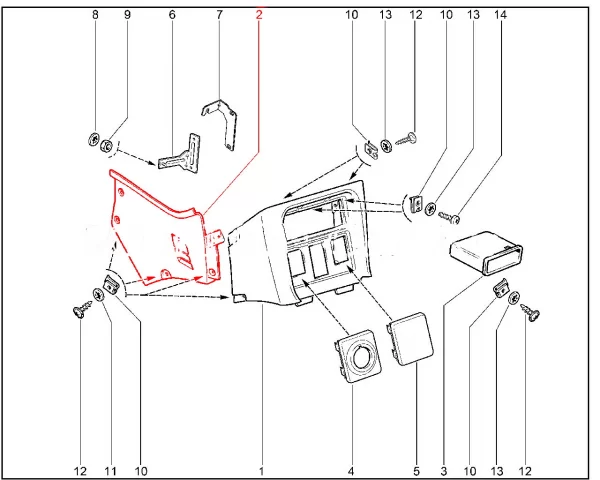 8 9 6 7 2 10 13 12 10 13 14

12 11 10 1 4 5 3 10 13 12