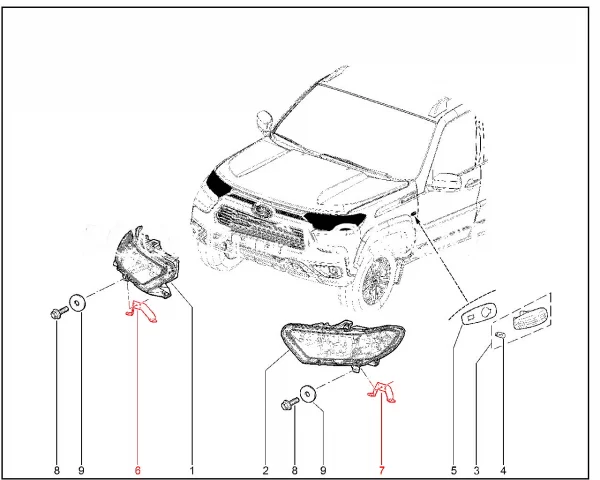 8 9 6 1 2 8 9 7 5 3 4