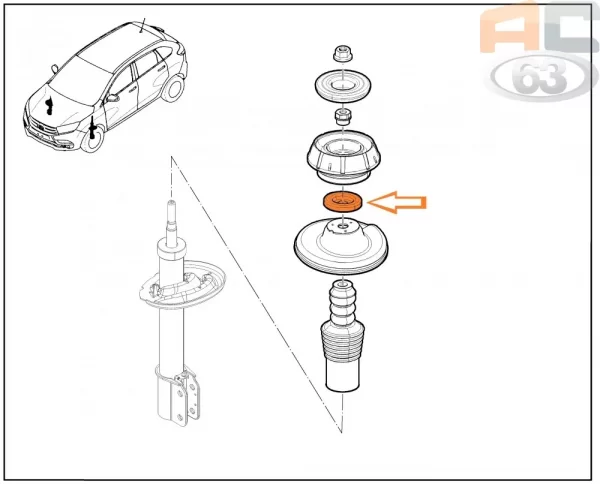 AC
63