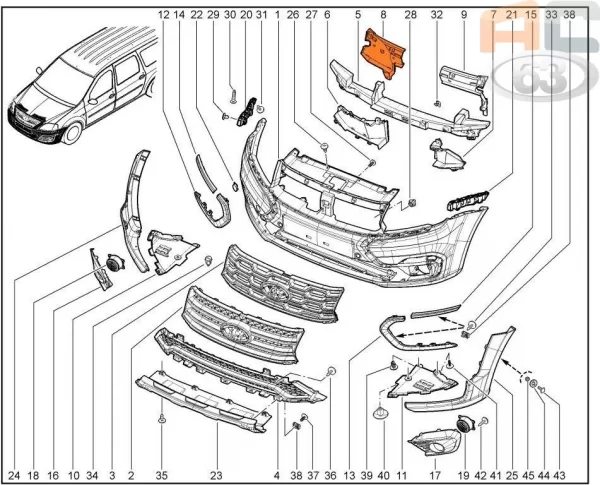 12 14 22 29 30 20 31 1 26 27 6 5 8 28 32 9 7 21 15 33 38

AC 63

24 18 16 10 34 3 2 35 23 4 38 37 36 13 39 40 11 17 19 42 41 25 45 44 43