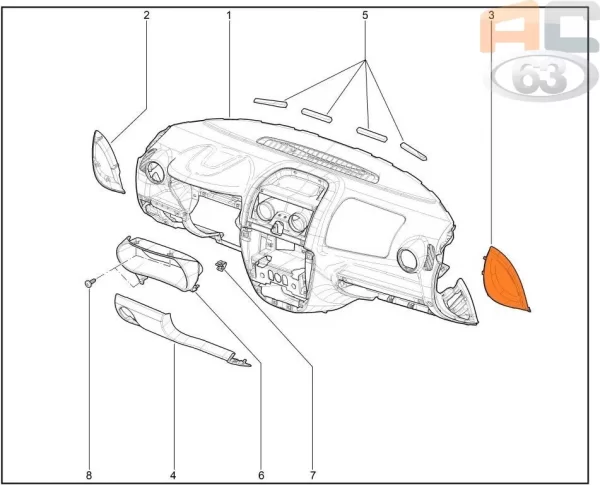 2
1
5
3
AC
63
8
4
6
7