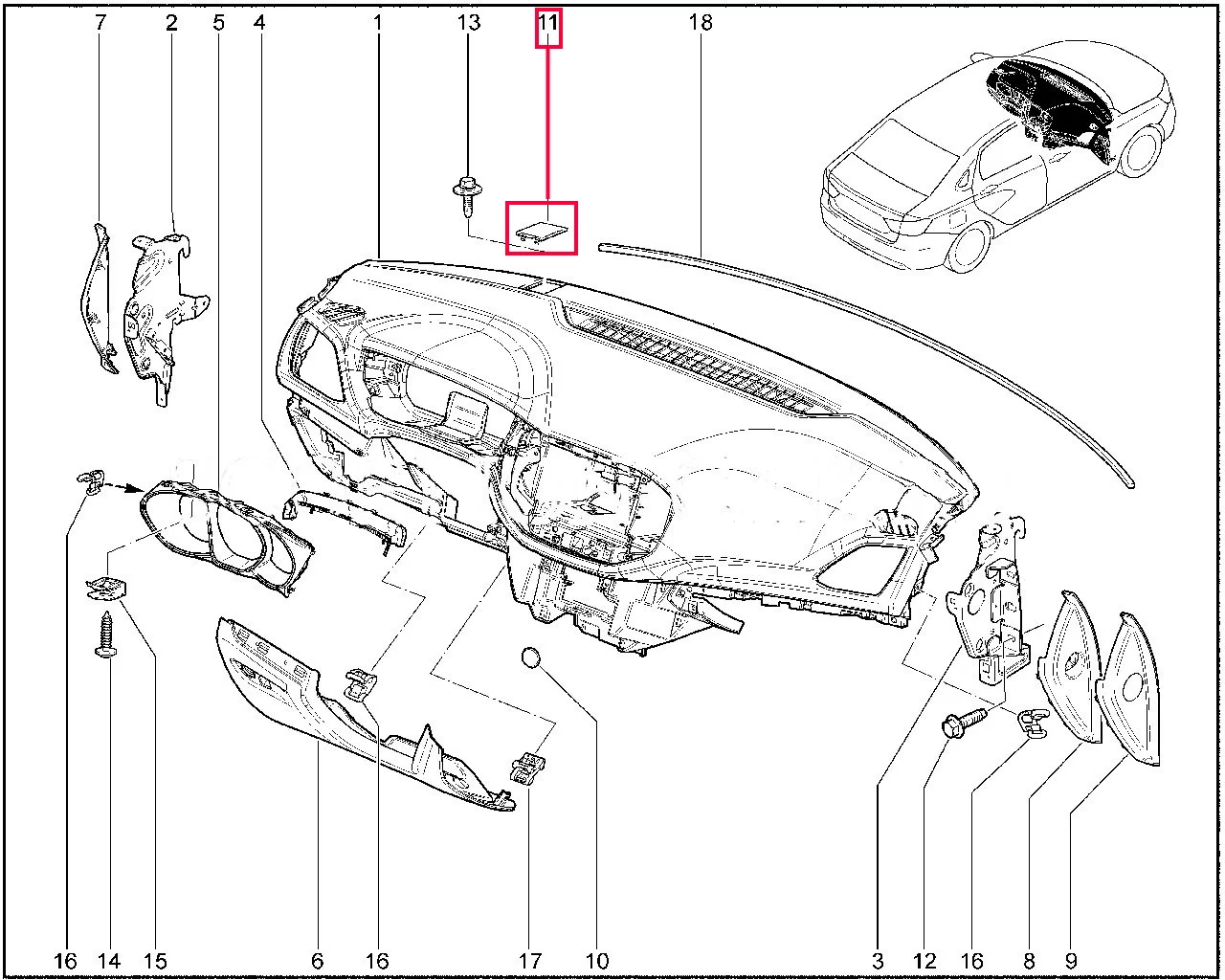 7 2 5 4 1 13 11 18

16 14 15 6 16 17 10 3 12 16 8 9