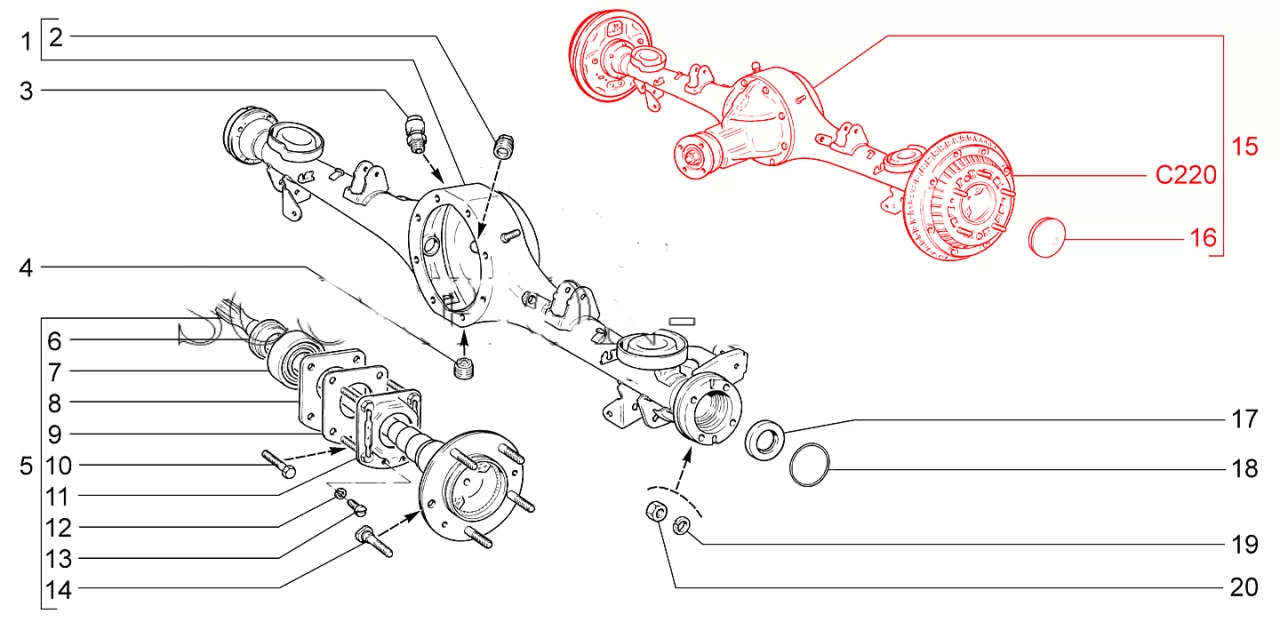 1
2
3
4
5
6
7
8
9
10
11
12
13
14
15
C220
16
17
18
19
20