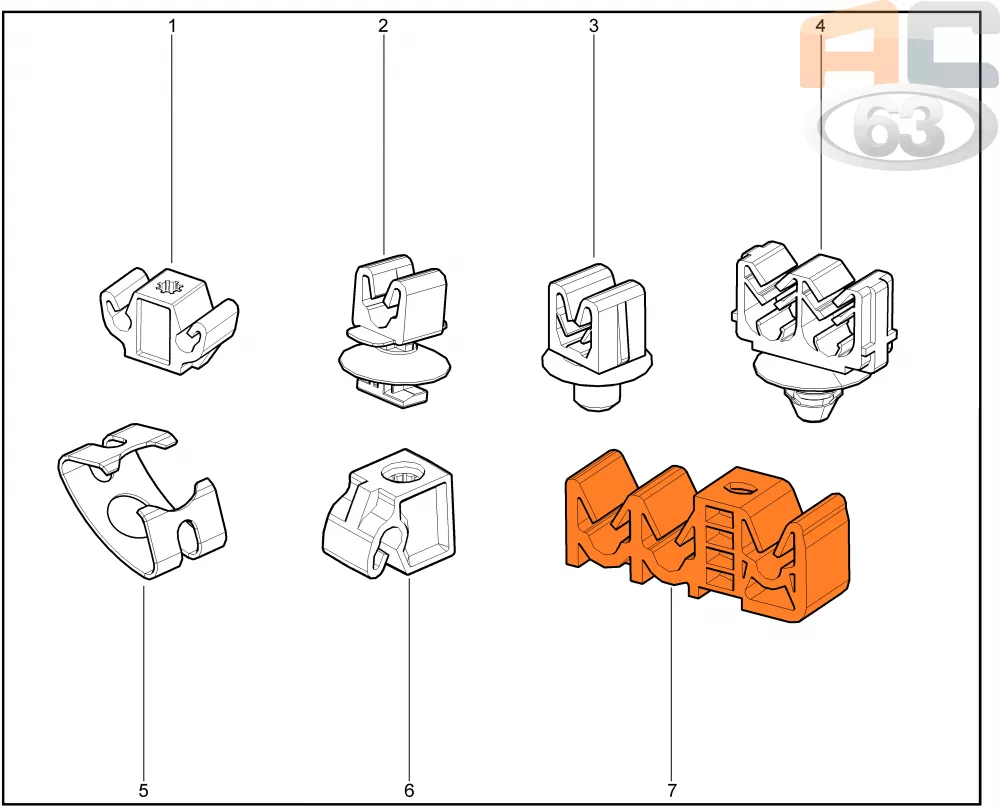 1
2
3
4
AC
63
5
6
7