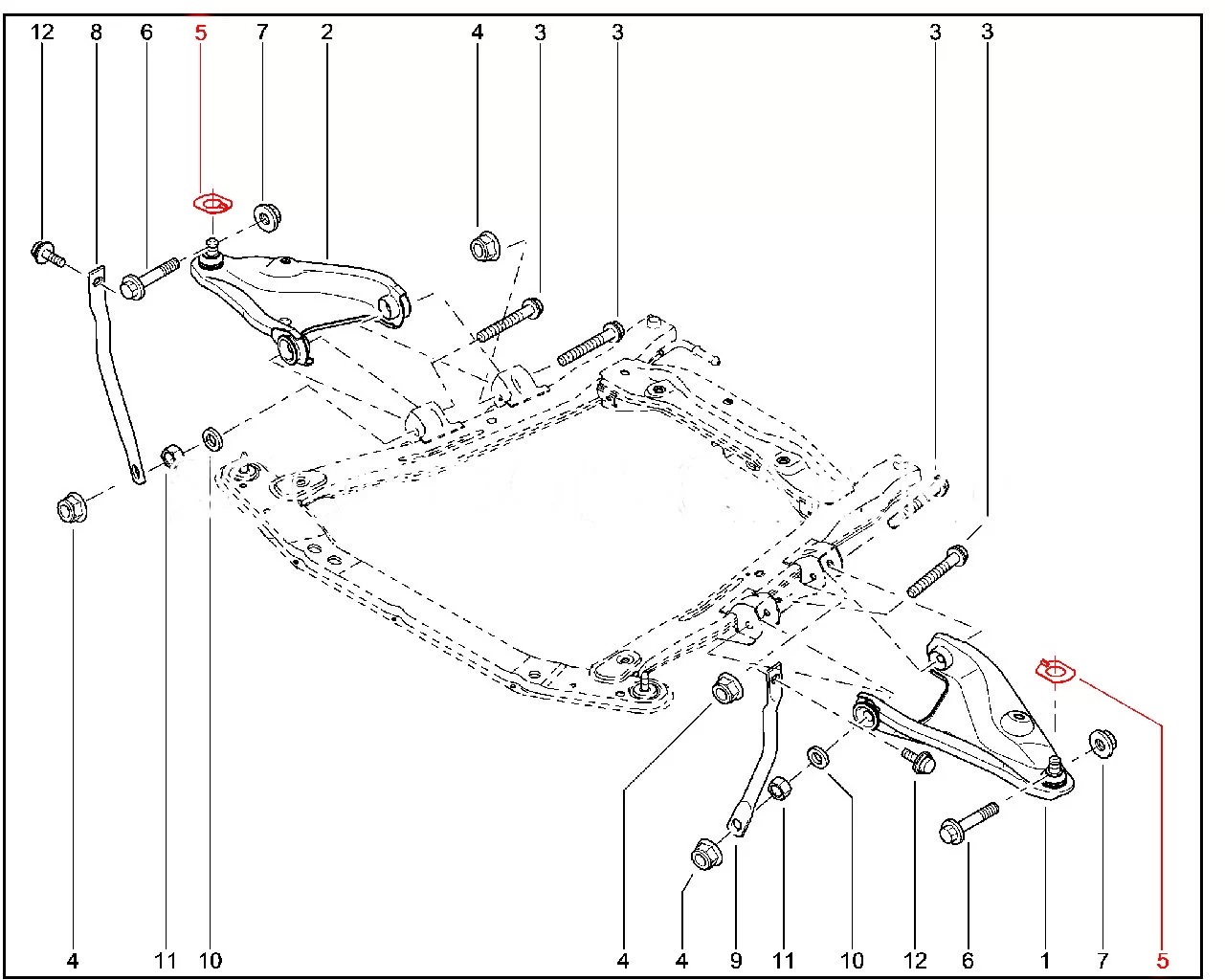 12 8 6 5 7 2 4 3 3 3 3

4 11 10 4 4 9 11 10 12 6 1 7 5