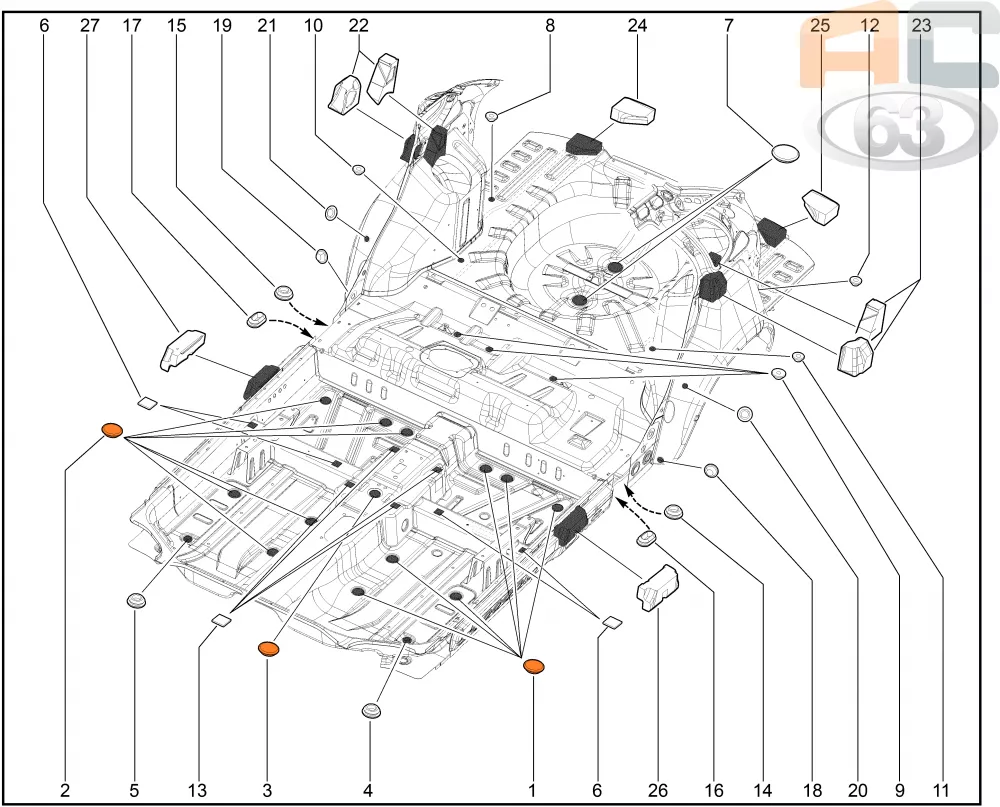 6 27 17 15 19 21 10 22 8 24 7 25 12 23

AC 63

2 5 13 3 4 1 6 26 16 14 18 20 9 11