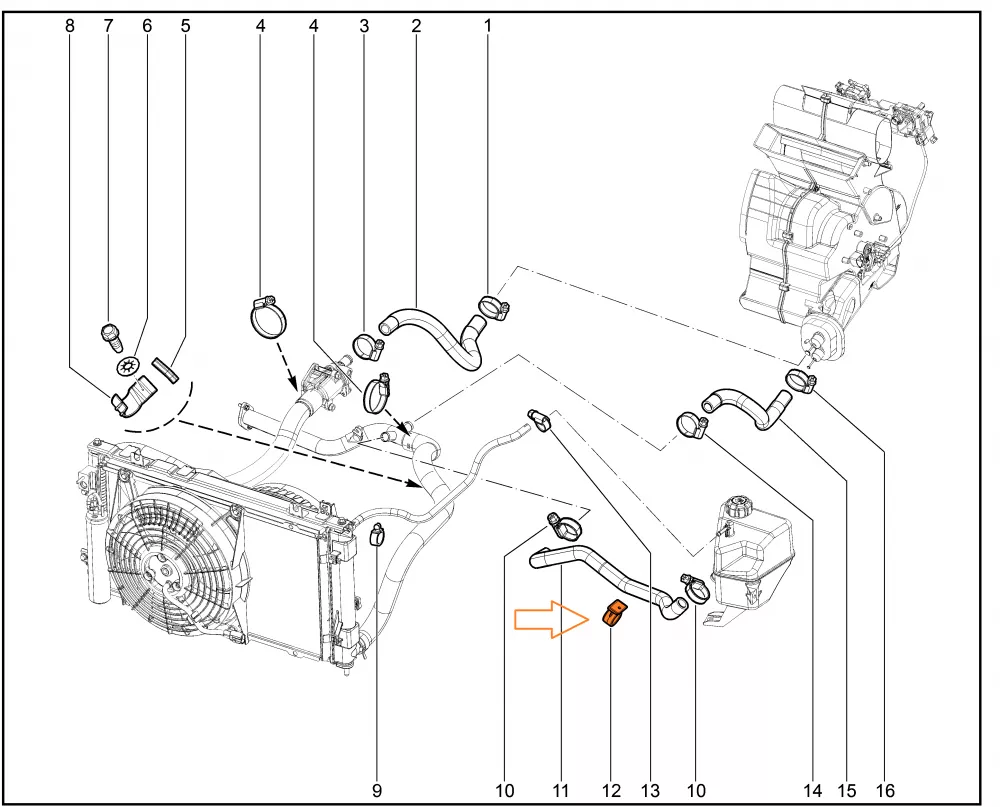 8 7 6 5 4 4 3 2 1

9 10 11 12 13 10 14 15 16