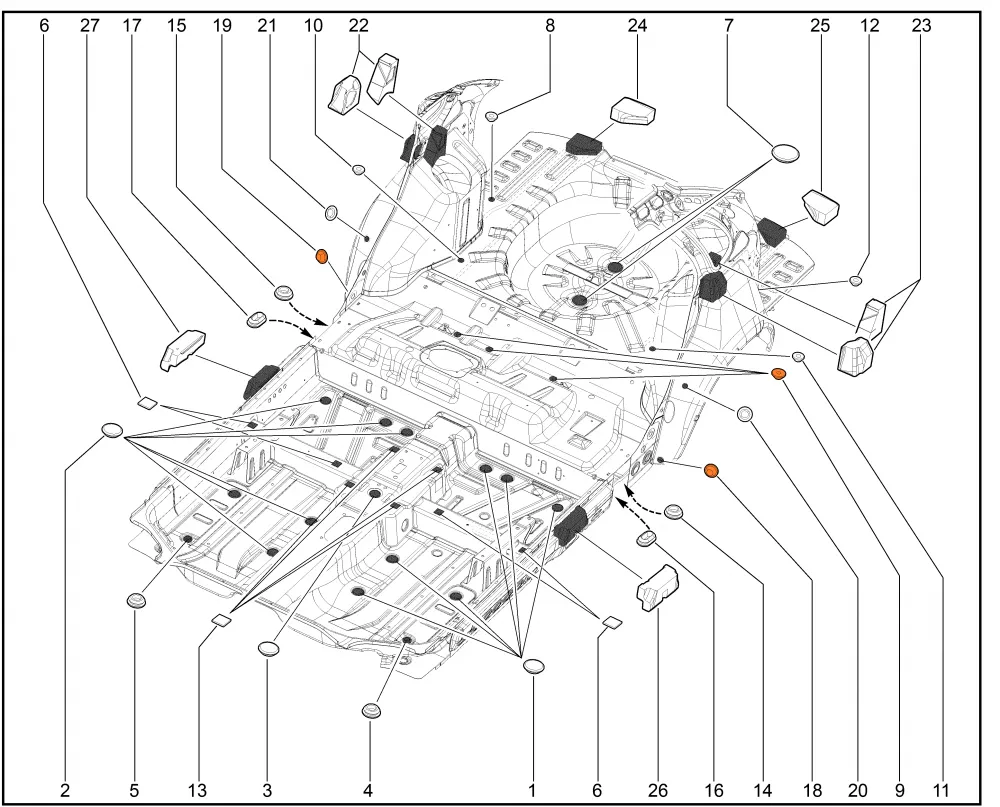 6 27 17 15 19 21 10 22 8 24 7 25 12 23

2 5 13 3 4 1 6 26 16 14 18 20 9 11