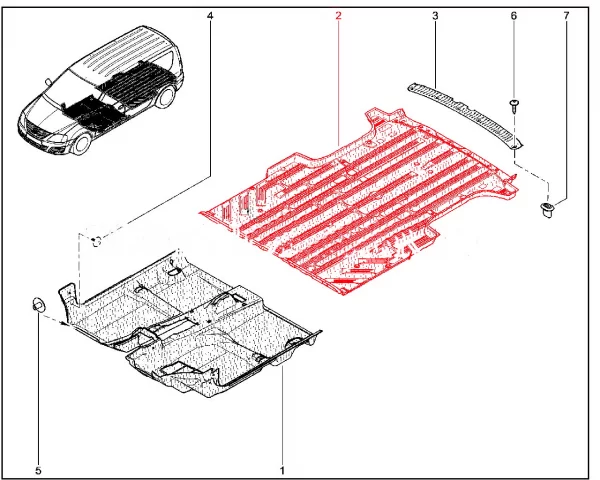 4
2
3
6
7
5
1