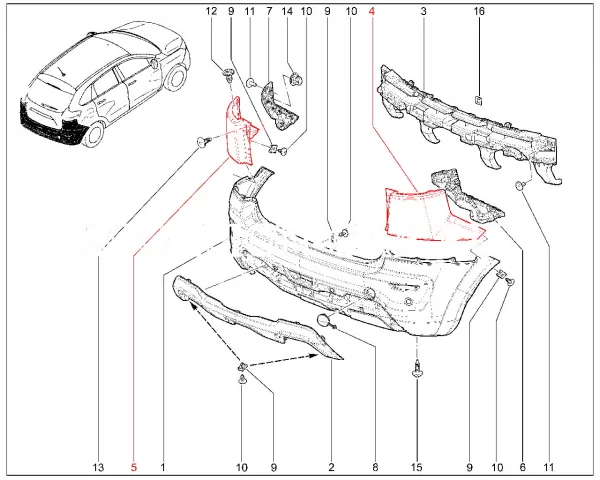 12 9 11 7 14 10 9 10 4 3 16

13 5 1 10 9 2 8 15 9 10 6 11