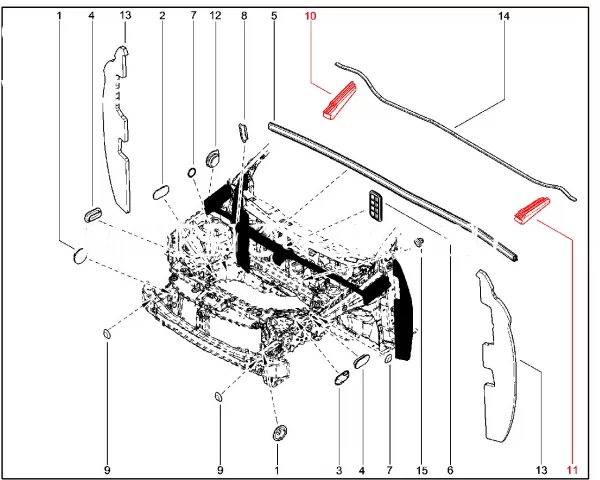 1 4 13 2 7 12 8 5 10 14

9 9 1 3 4 7 15 6 13 11