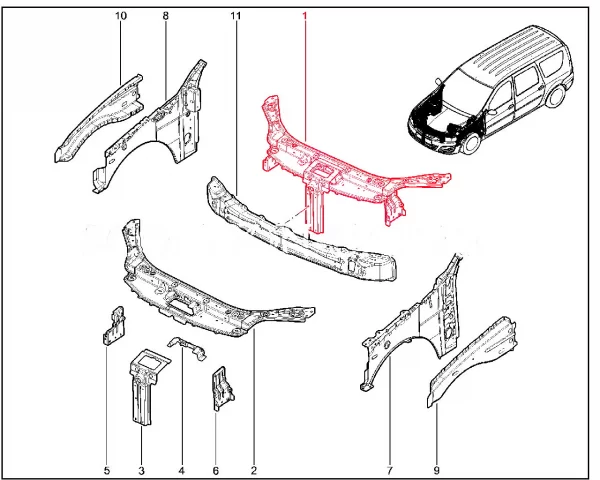 10
8
11
1
5
3
4
6
2
7
9