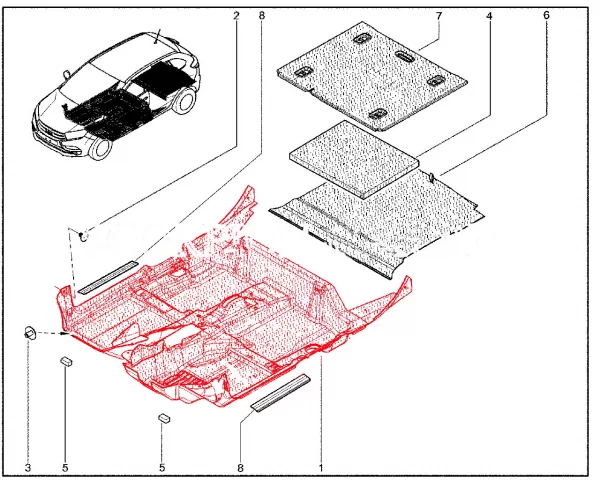 2
8
7
4
6
3
5
5
8
1