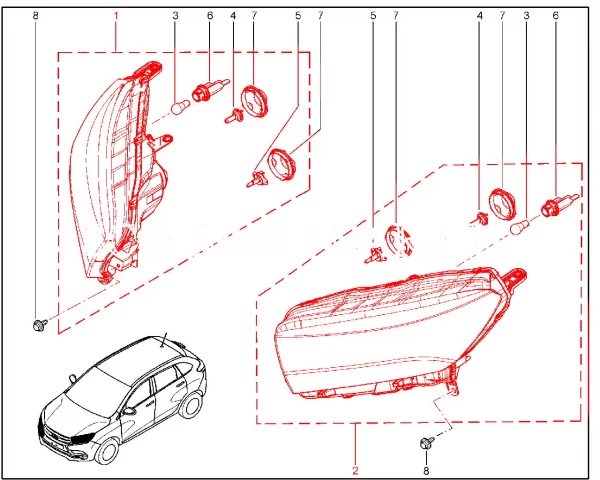 8
1
3
6
4
7
5
7
5
7
4
7
3
6
2
8