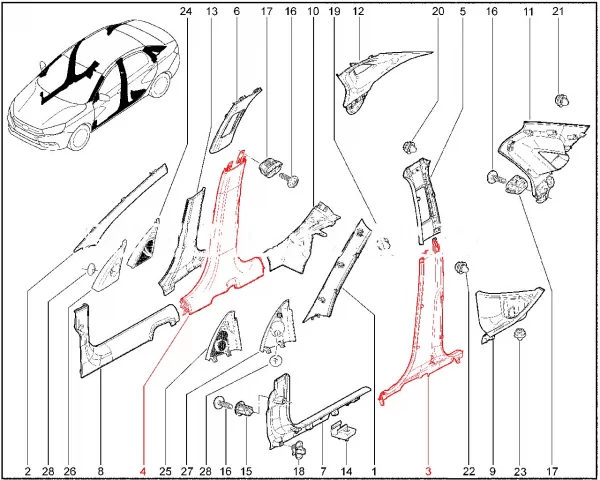 24 13 6 17 16 10 19 12 20 5 16 11 21

2 28 26 8 4 25 27 28 16 15 18 7 14 1 3 22 9 23 17