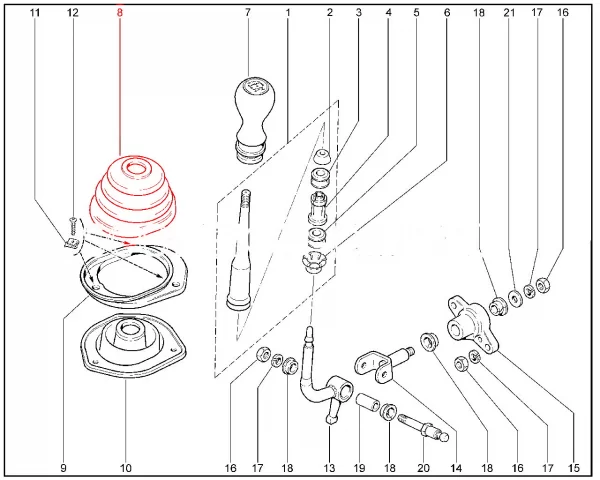 11 12 8 7 1 2 3 4 5 6 18 21 17 16

9 10 16 17 18 13 19 18 20 14 18 16 17 15