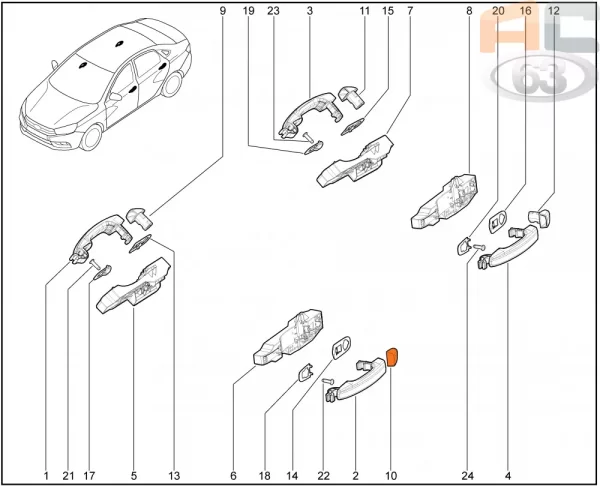 9 19 23 3 11 15 7 8 20 16 12

AC
63

1 21 17 5 13 6 18 14 22 2 10 24 4