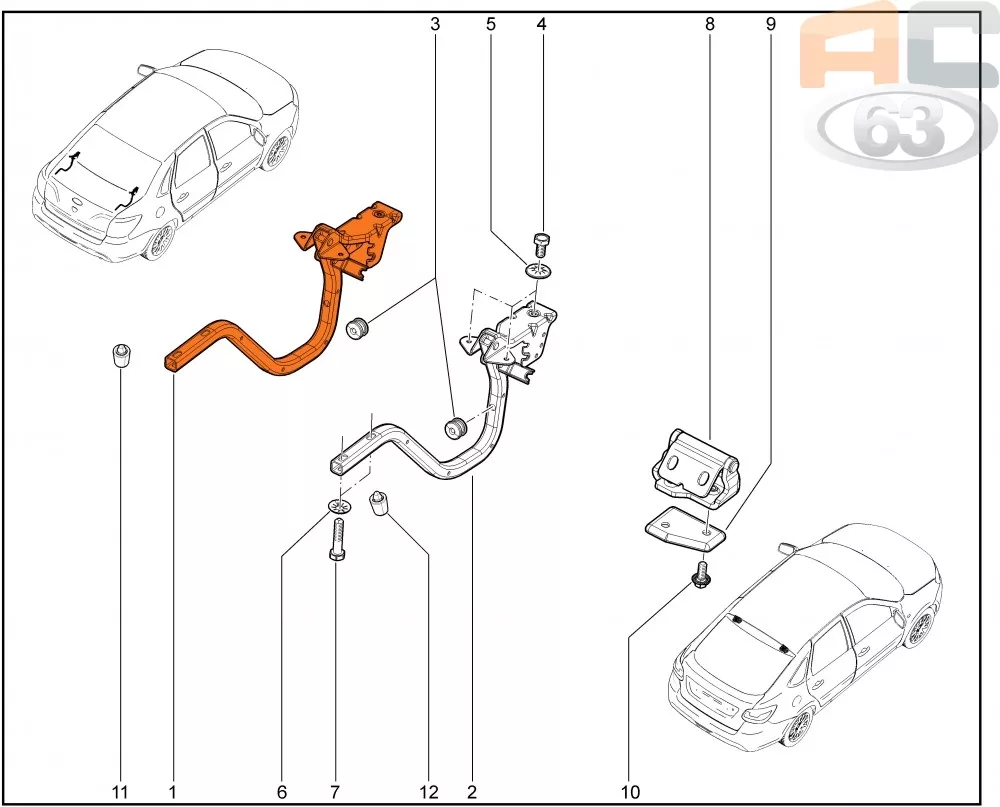 3 5 4 8 9

AC 63

11 1 6 7 12 2 10