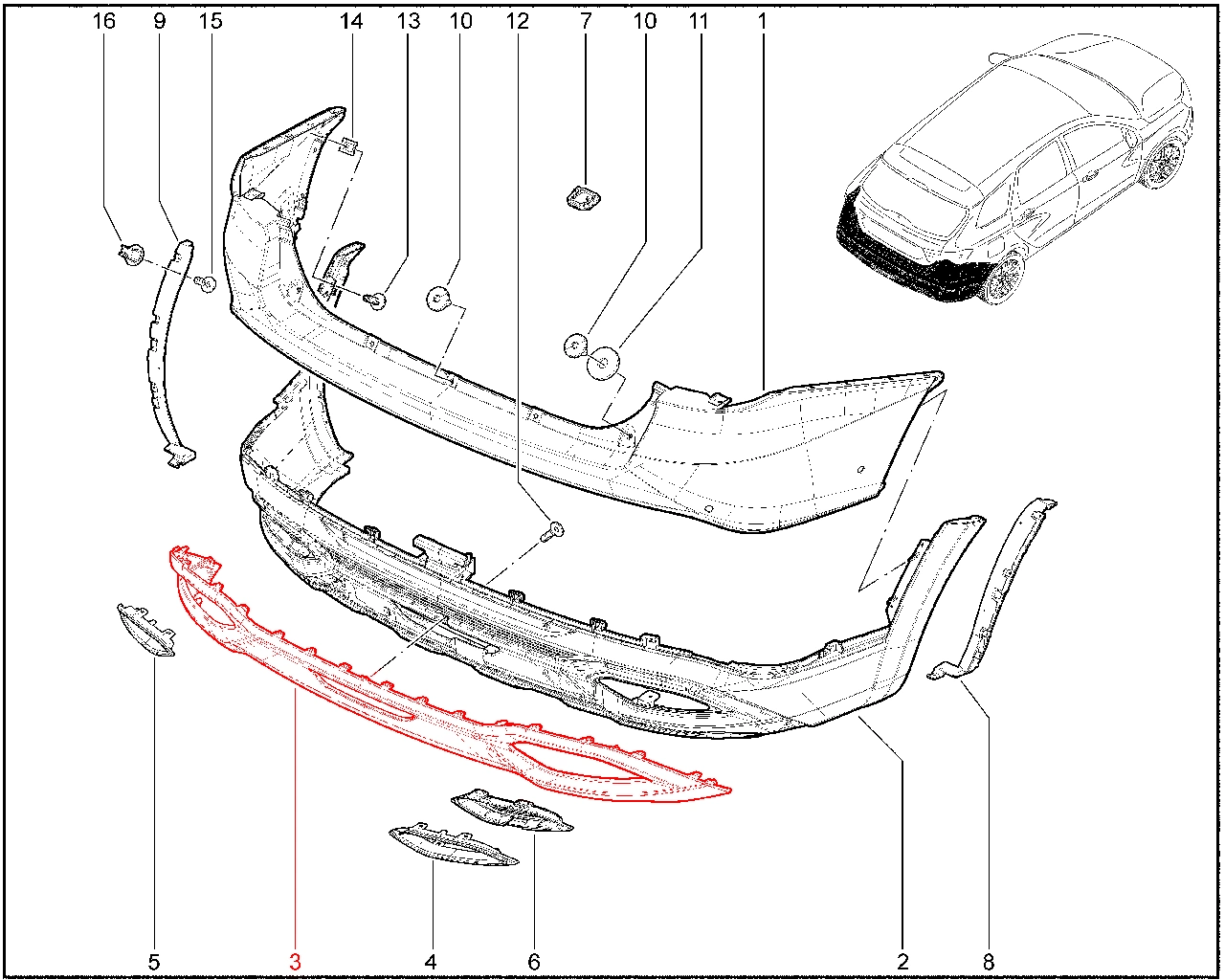 16 9 15 14 13 10 12 7 10 11 1

5 3 4 6 2 8