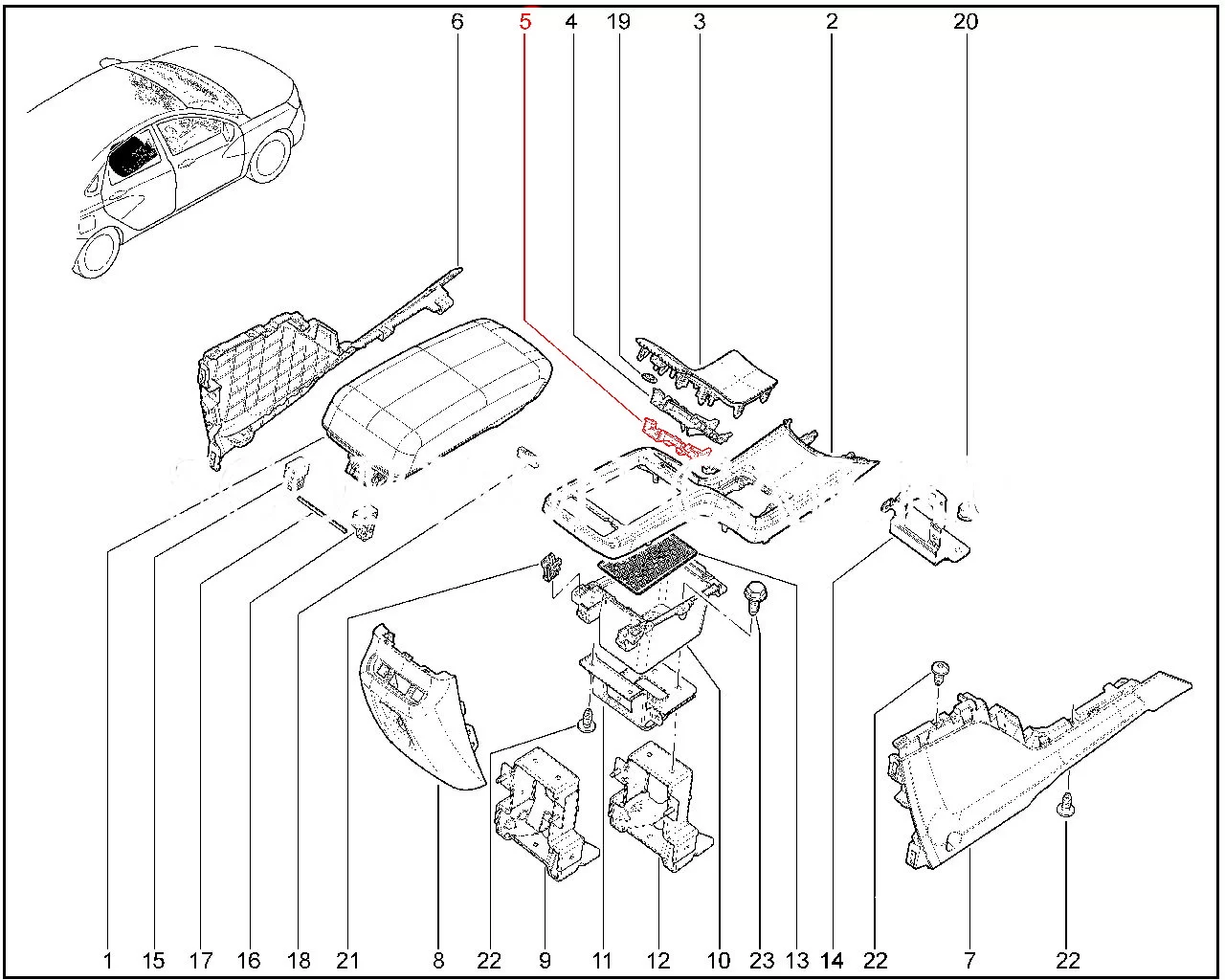 6 5 4 19 3 2 20

1 15 17 16 18 21 8 22 9 11 12 10 23 13 14 22 7 22