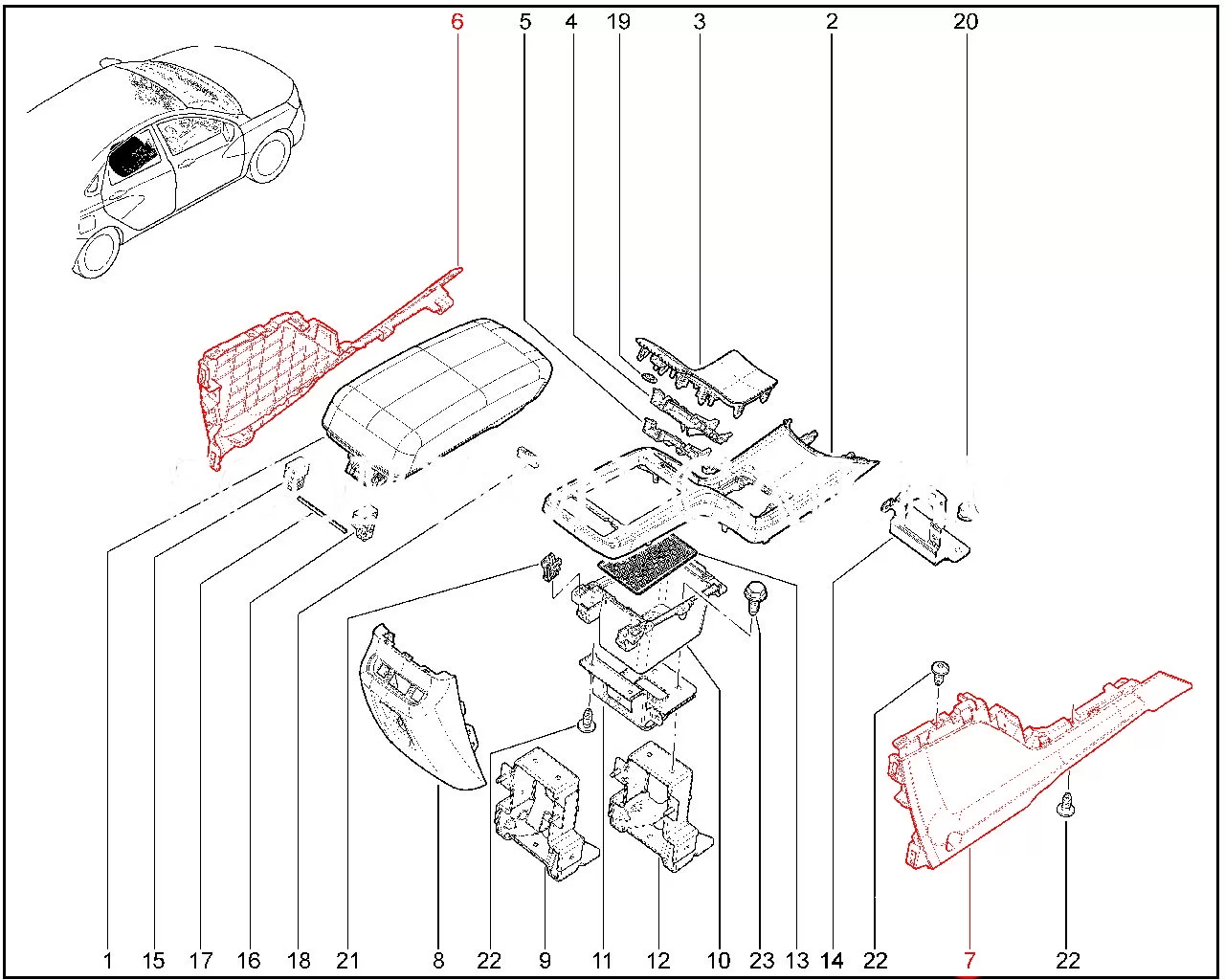 6 5 4 19 3 2 20

1 15 17 16 18 21 8 22 9 11 12 10 23 13 14 22 7 22