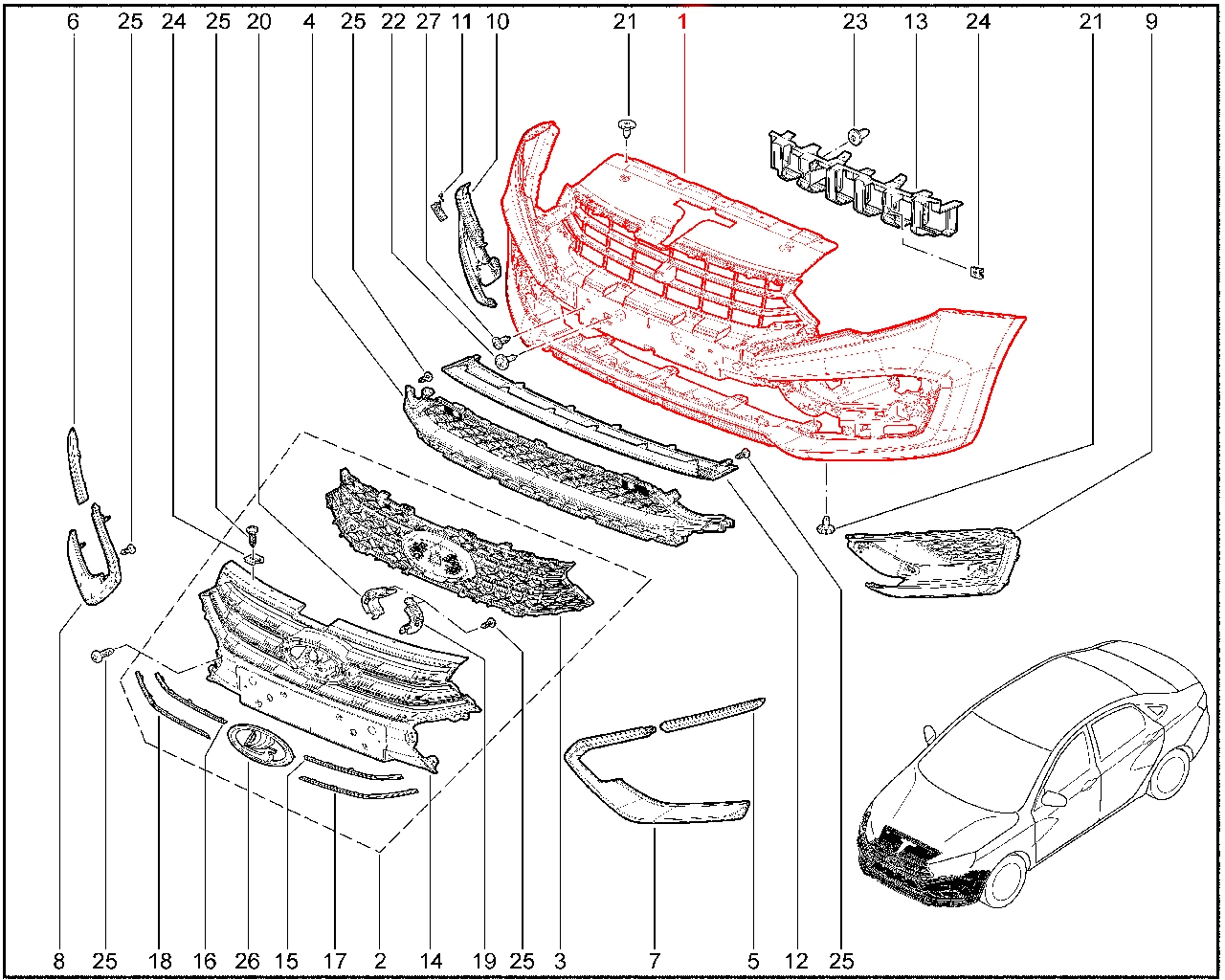 6 25 24 25 20 4 25 22 27 11 10 21 1 23 13 24 21 9

8 25 18 16 26 15 17 2 14 19 25 3 7 5 12 25