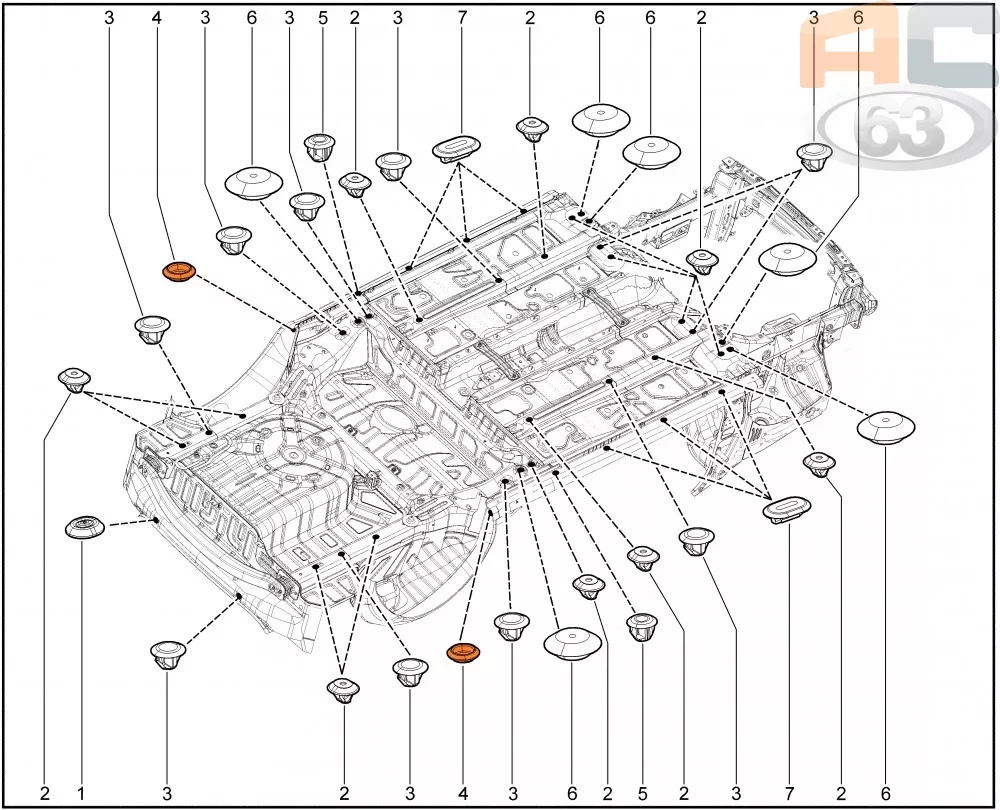 3 4 3 6 3 5 2 3 7 2 6 6 2 3 6

AC 63

2 1 3 2 3 4 3 6 2 5 2 3 7 2 6