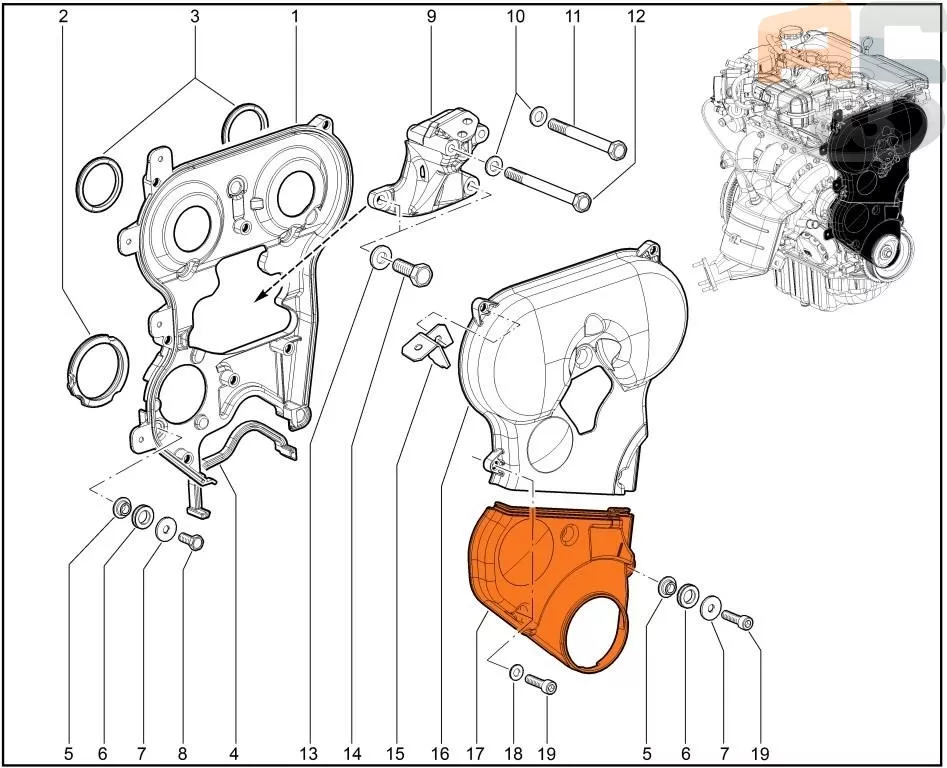 2
3
1
9
10
11
12
5
6
7
8
4
13
14
15
16
17
18
19
5
6
7
19