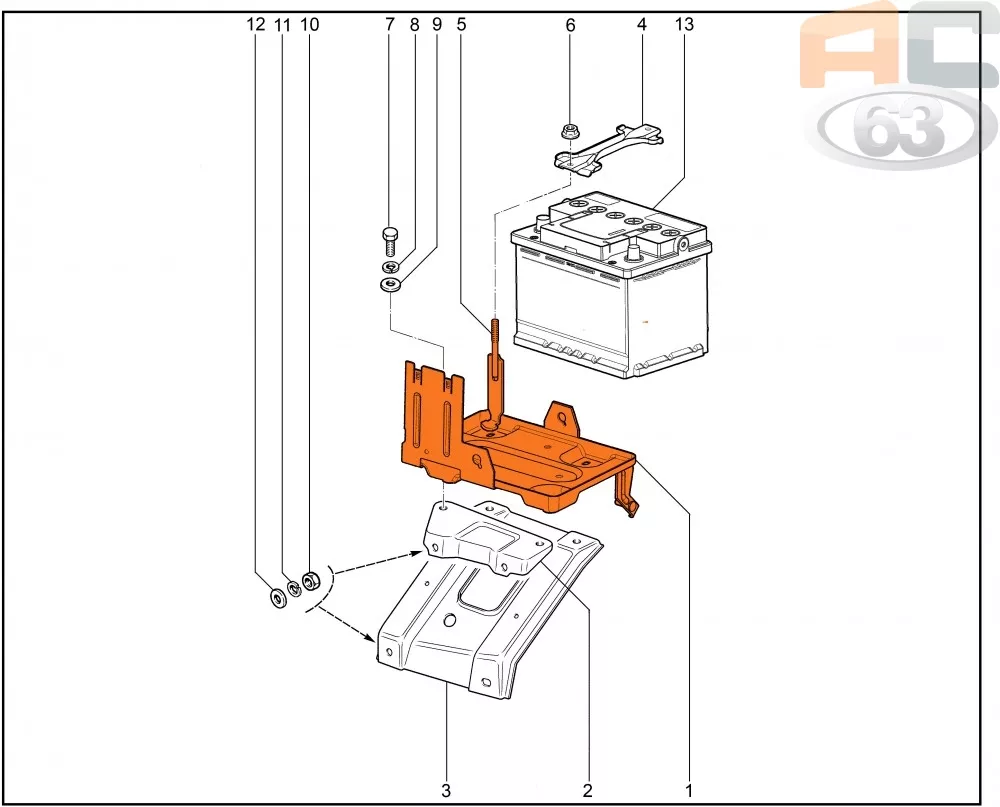 12 11 10 7 8 9 5 6 4 13

AC
63

3 2 1