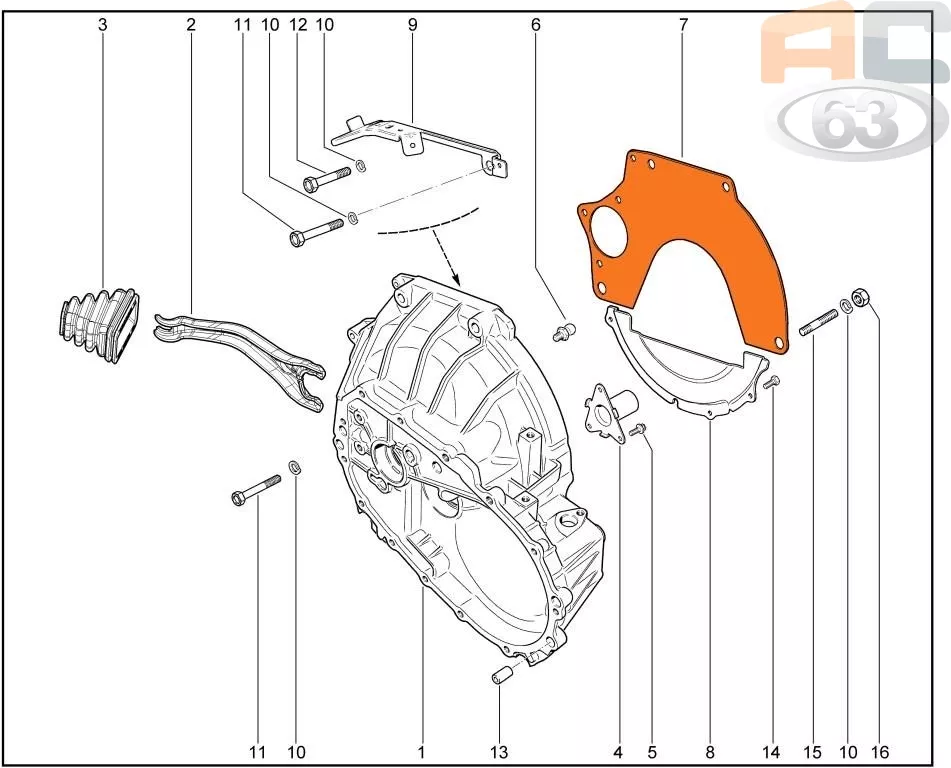 3 2 11 10 12 10 9 6 7

AC 63

11 10 1 13 4 5 8 14 15 10 16