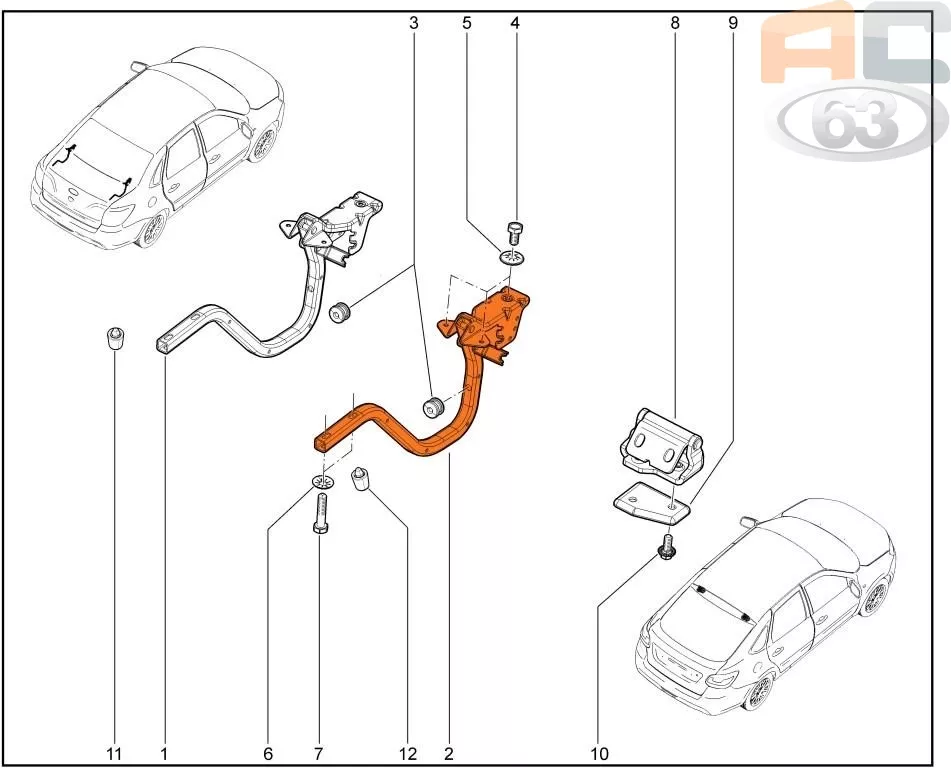 3
5
4
8
9
AC
63
11
1
6
7
12
2
10