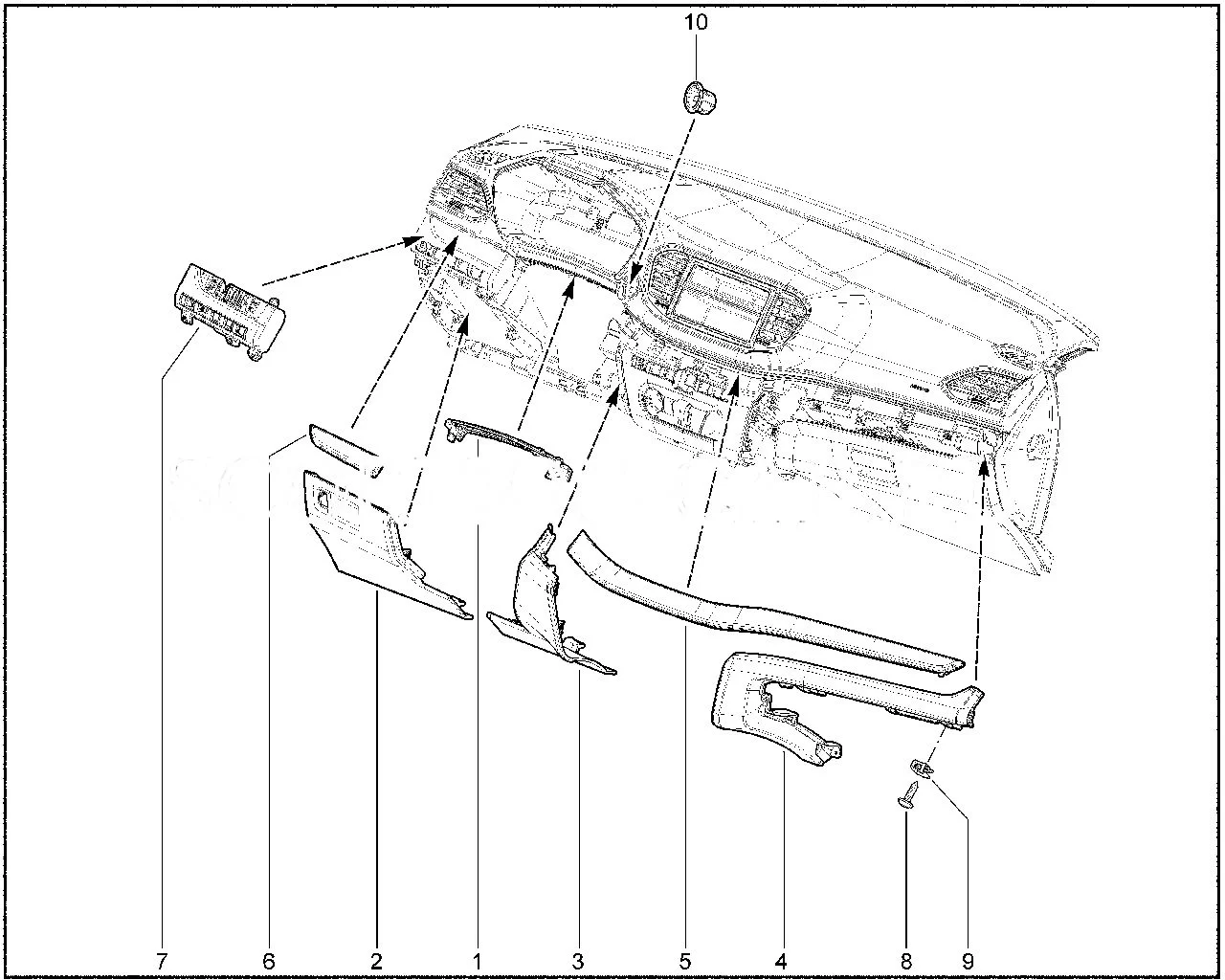 10

7
6
2
1
3
5
4
8
9