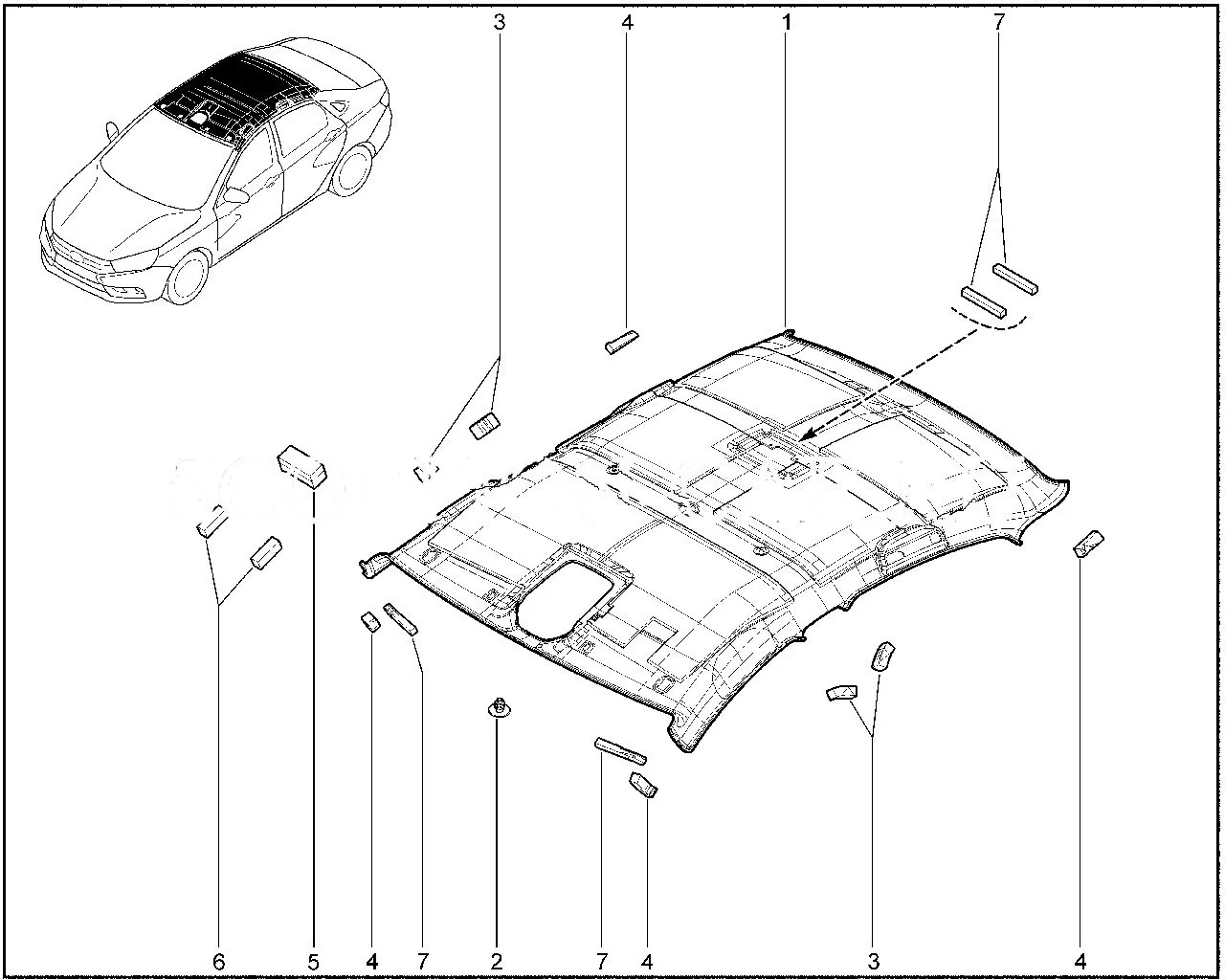 3
4
1
7
6
5
4
7
2
7
4
3
4