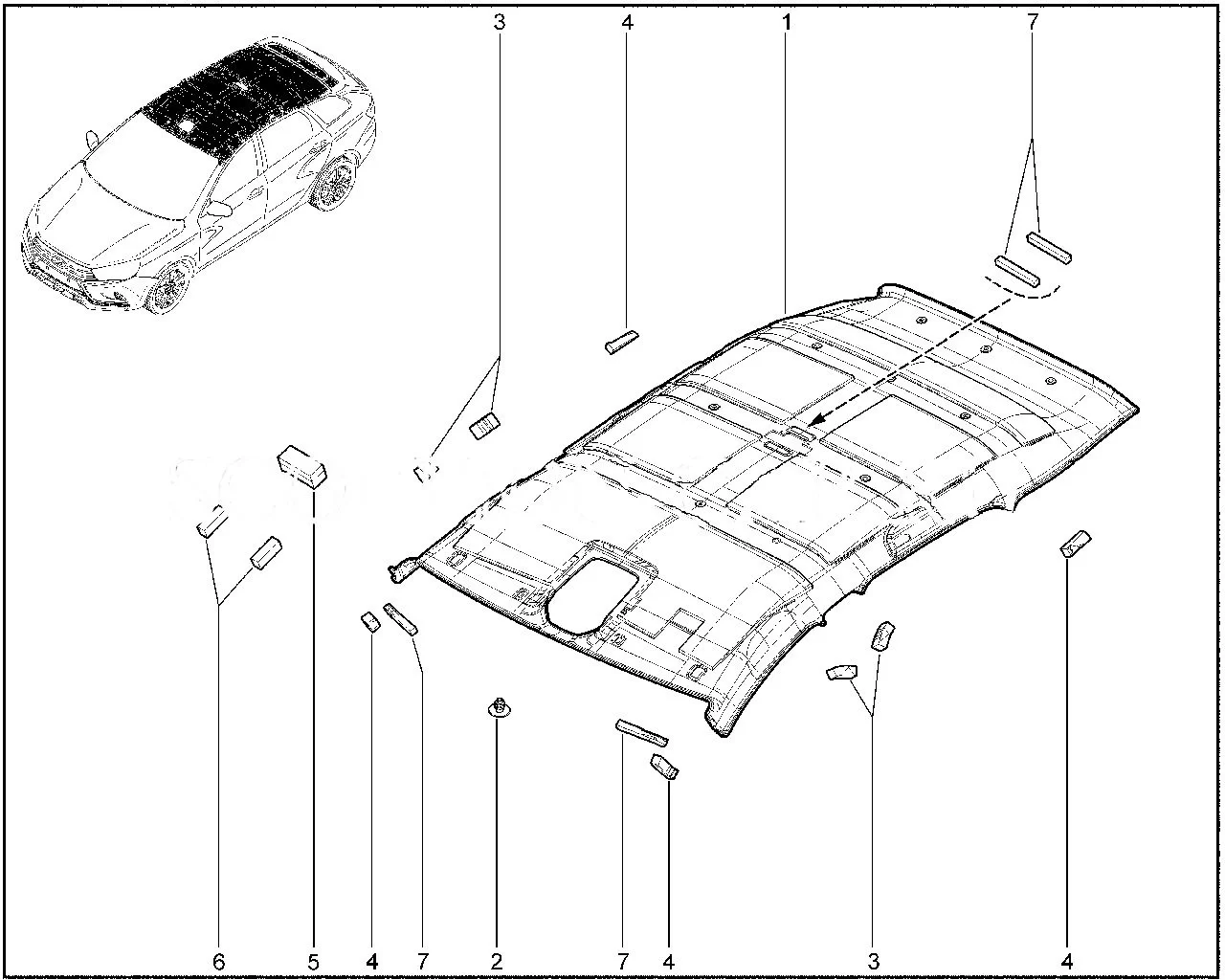 3 4 1 7

6 5 4 7 2 7 4 3 4