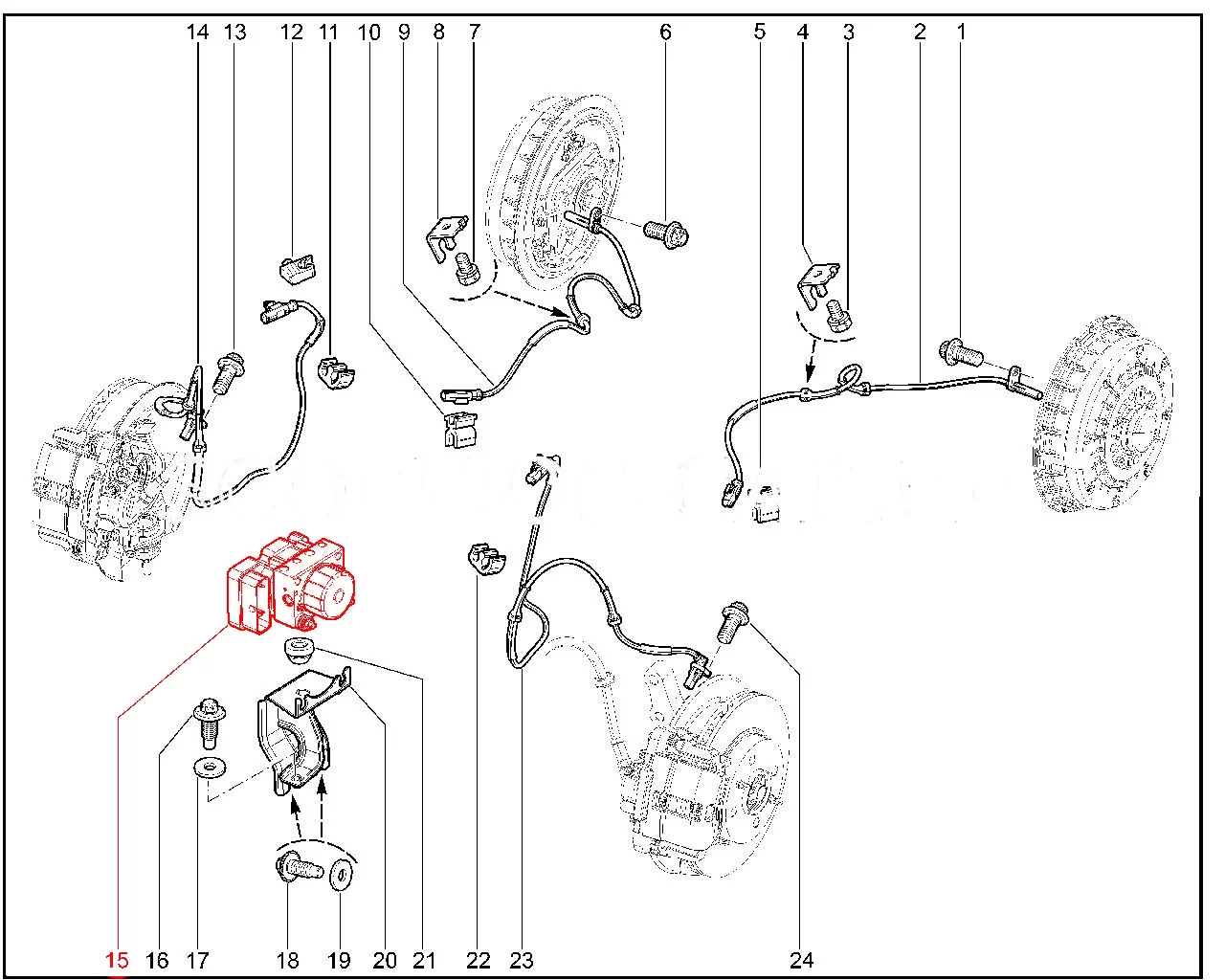 14 13 12 11 10 9 8 7 6 5 4 3 2 1

15 16 17 18 19 20 21 22 23 24