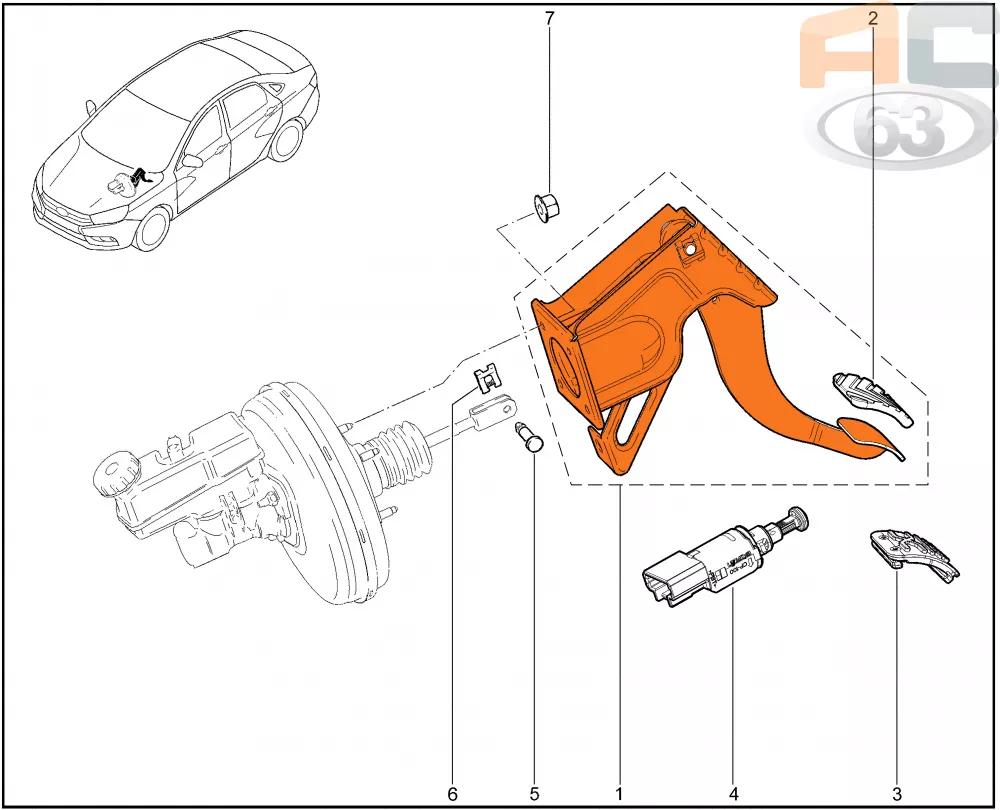 7

2

AC
63

6 5 1 4 3