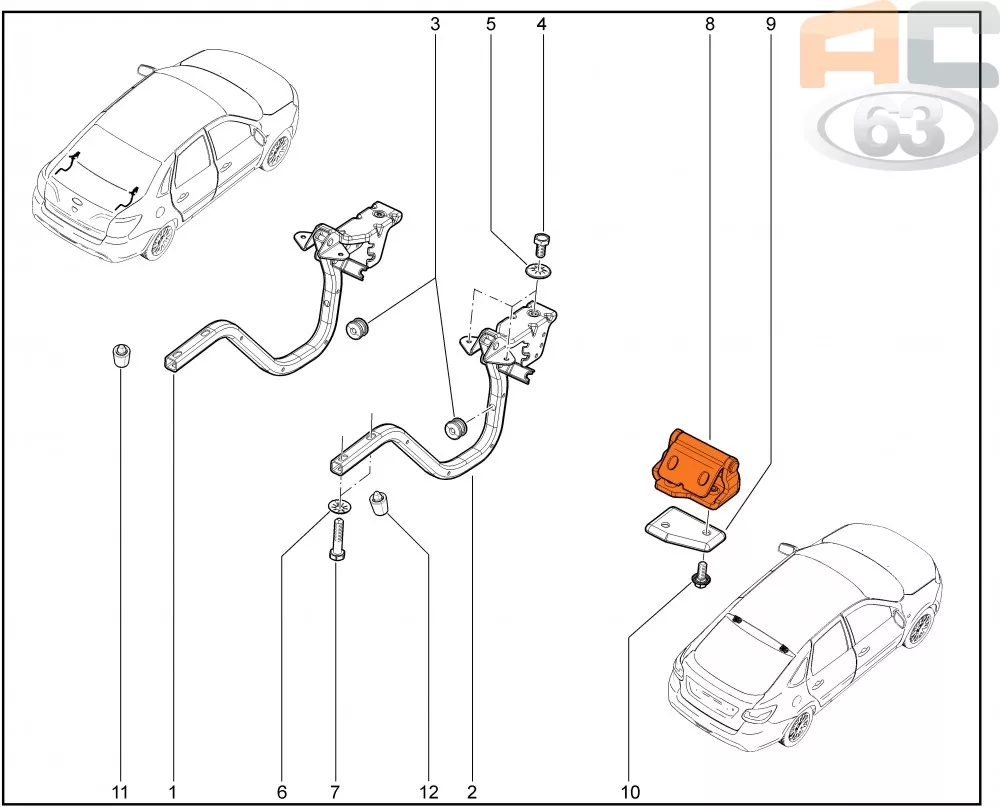 3
5
4
8
9
AC
63
11
1
6
7
12
2
10