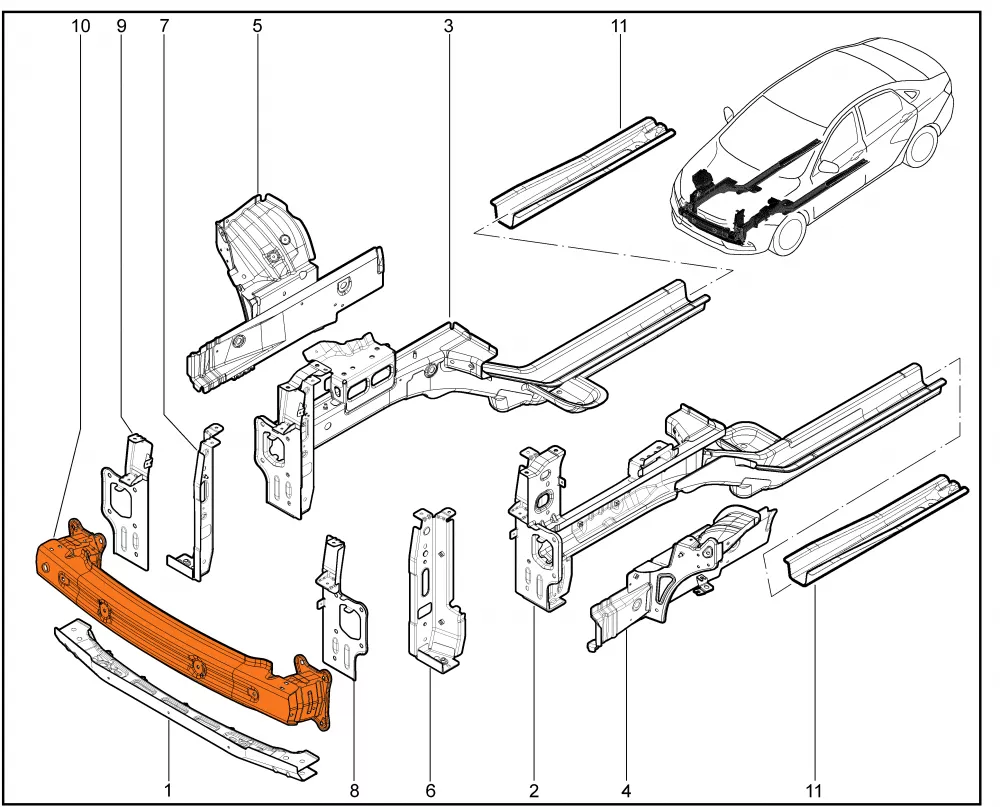 10
9
7
5
3
11
1
8
6
2
4
11