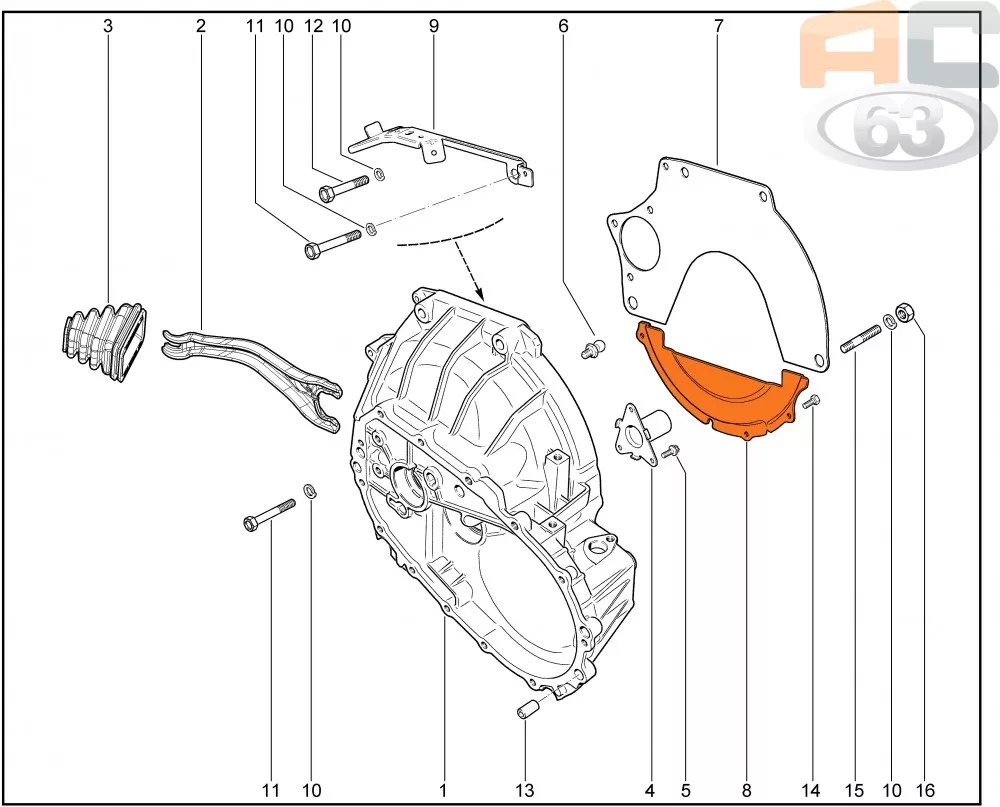 3 2 11 10 12 10 9 6 7

AC 63

11 10 1 13 4 5 8 14 15 10 16