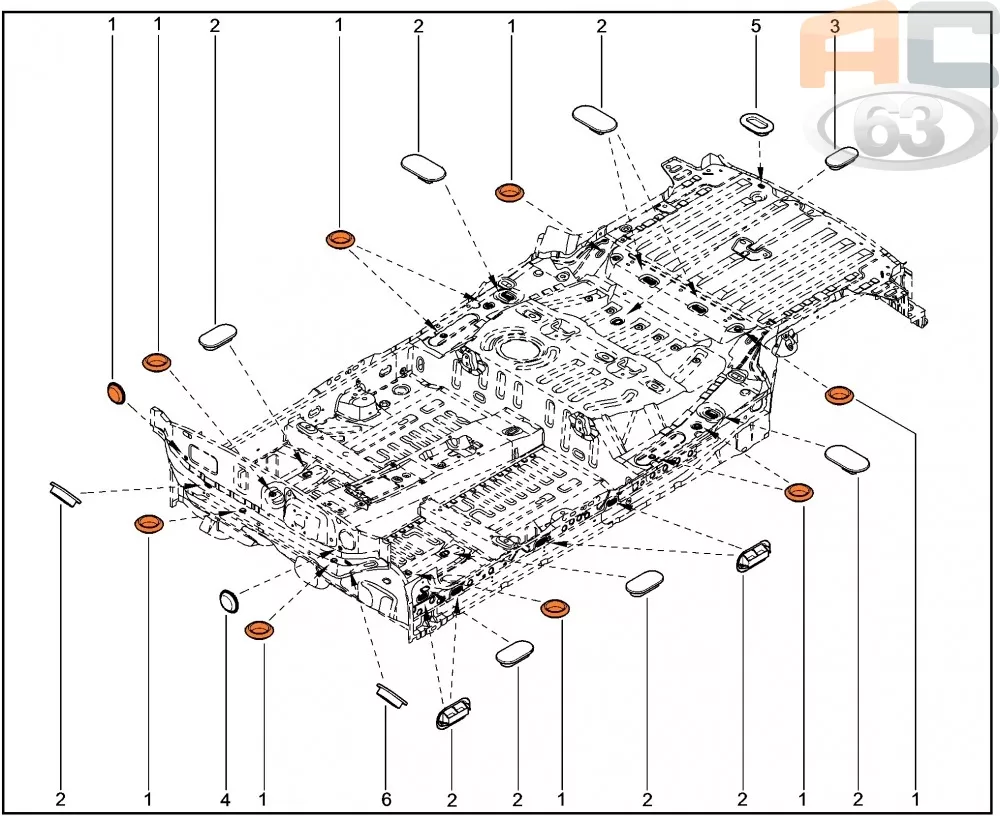 1 1 2 1 2 1 2 5 3

AC
63

2 1 4 1 6 2 2 1 2 2 1 2 1